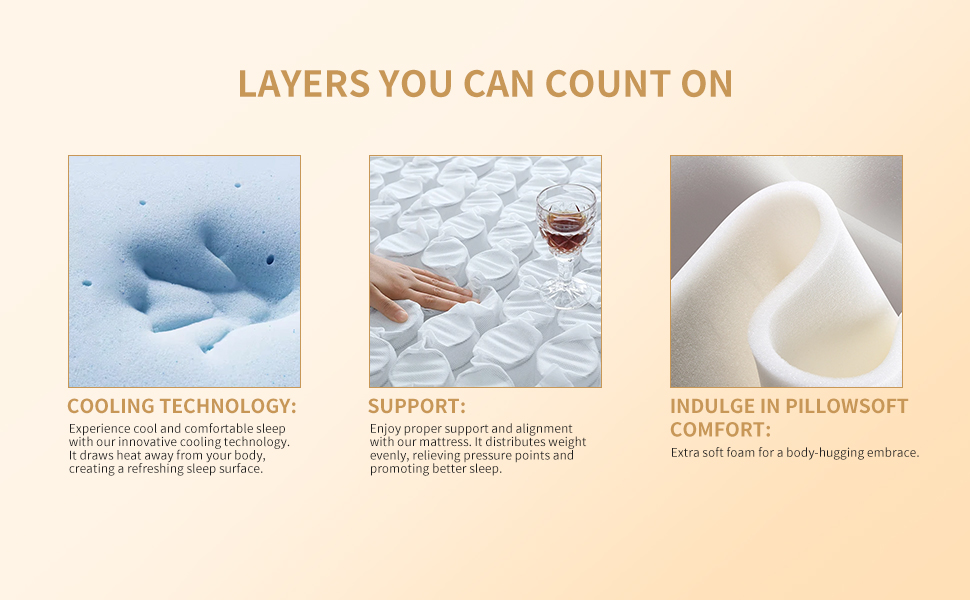 LAYERS YOU CAN COUNT ON

COOLING TECHNOLOGY:
Experience cool and comfortable sleep with our innovative cooling technology. It draws heat away from your body, creating a refreshing sleep surface.

SUPPORT:
Enjoy proper support and alignment with our mattress. It distributes weight evenly, relieving pressure points and promoting better sleep.

INDULGE IN PILLOWSOFT COMFORT:
Extra soft foam for a body-hugging embrace.